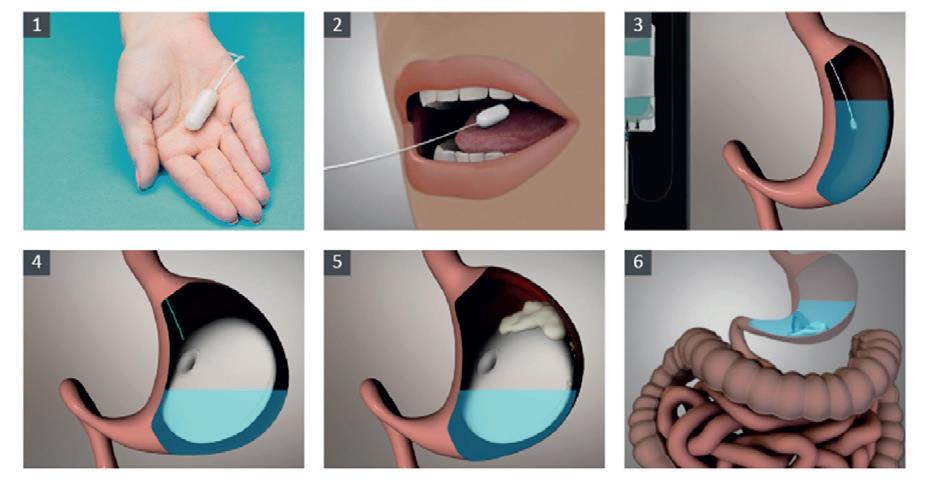 1

2

3

4

5

6