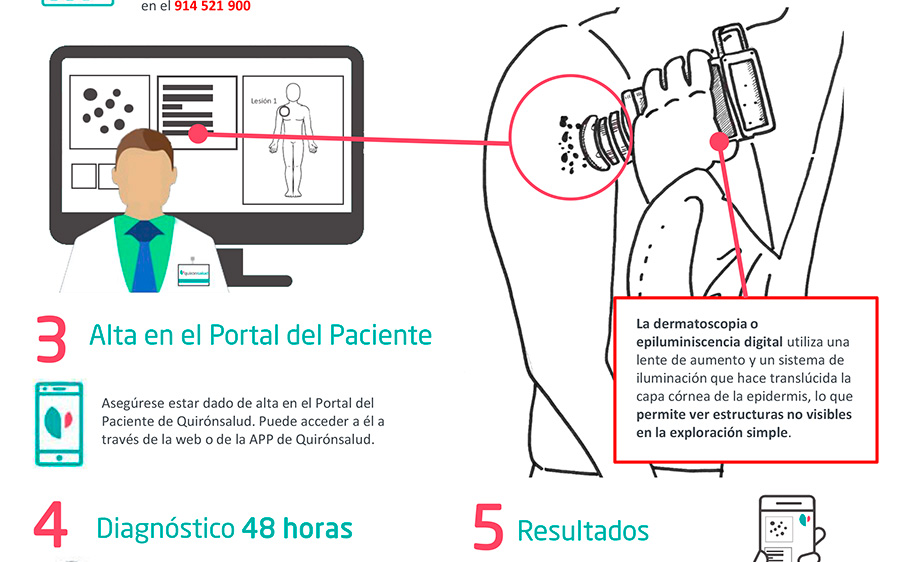 en el 914 521 900

Lesión 1

quironsalud

3 Alta en el Portal del Paciente

Asegúrese estar dado de alta en el Portal del Paciente de Quirónsalud. Puede acceder a él a través de la web o de la APP de Quirónsalud.

La dermatoscopia o epiluminiscencia digital utiliza una lente de aumento y un sistema de iluminación que hace translúcida la capa córnea de la epidermis, lo que permite ver estructuras no visibles en la exploración simple.

4 Diagnóstico 48 horas

5 Resultados