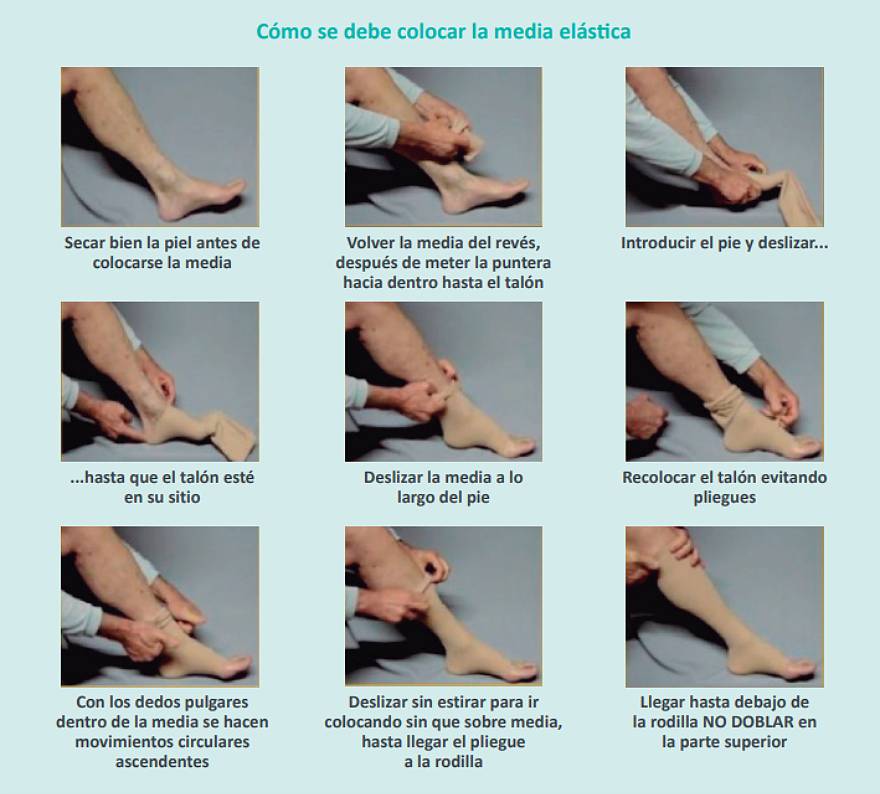 Cómo se debe colocar la media elástica

Secar bien la piel antes de colocarse la media

Volver la media del revés, después de meter la puntera hacia dentro hasta el talón

Introducir el pie y deslizar...

...hasta que el talón esté en su sitio

Deslizar la media a lo largo del pie

Recolocar el talón evitando pliegues

Con los dedos pulgares dentro de la media se hacen movimientos circulares ascendentes

Deslizar sin estirar para ir colocando sin que sobre media, hasta llegar el pliegue a la rodilla

Llegar hasta debajo de la rodilla NO DOBLAR en la parte superior