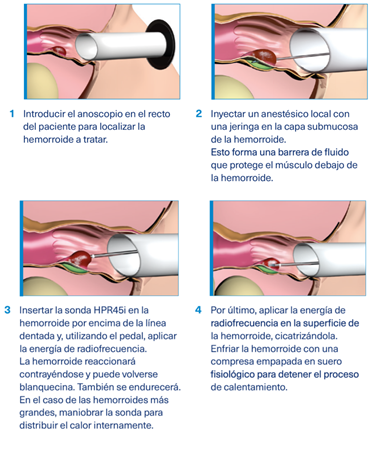 1 Introducir el anoscopio en el recto del paciente para localizar la hemorroide a tratar.

2 Inyectar un anestésico local con una jeringa en la capa submucosa de la hemorroide.
Esto forma una barrera de fluido que protege el músculo debajo de la hemorroide.

3 Insertar la sonda HPR45i en la hemorroide por encima de la línea dentada y, utilizando el pedal, aplicar la energía de radiofrecuencia.
La hemorroide reaccionará contrayéndose y puede volverse blanquecina. También se endurecerá.
En el caso de las hemorroides más grandes, maniobrar la sonda para distribuir el calor internamente.

4 Por último, aplicar la energía de radiofrecuencia en la superficie de la hemorroide, cicatrizándola.
Enfriar la hemorroide con una compresa empapada en suero fisiológico para detener el proceso de calentamiento.