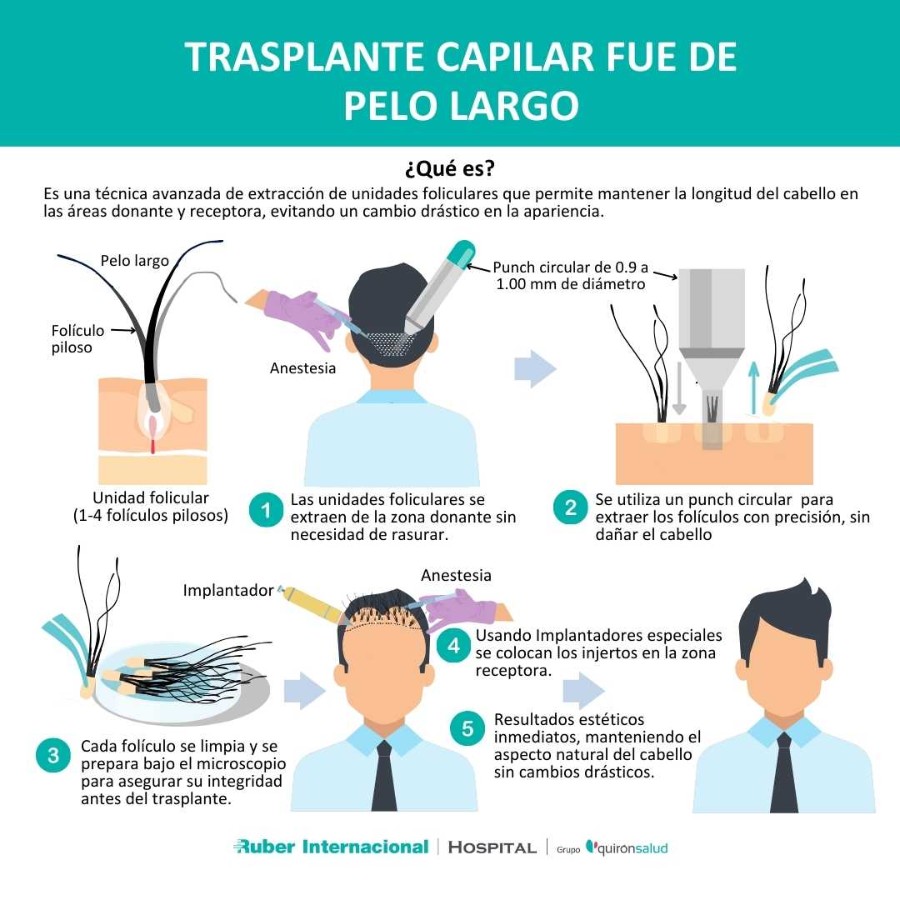 TRASPLANTE CAPILAR FUE DE PELO LARGO

¿Qué es?

Es una técnica avanzada de extracción de unidades foliculares que permite mantener la longitud del cabello en las áreas donante y receptora, evitando un cambio drástico en la apariencia.

Pelo largo

Folículo piloso

Unidad folicular (1-4 folículos pilosos)

Anestesia

Punch circular de 0.9 a 1.00 mm de diámetro

1 Las unidades foliculares se extraen de la zona donante sin necesidad de rasurar.

2 Se utiliza un punch circular para extraer los folículos con precisión, sin dañar el cabello

Implantador

Anestesia

3 Cada folículo se limpia y se prepara bajo el microscopio para asegurar su integridad antes del trasplante.

4 Usando Implantadores especiales se colocan los injertos en la zona receptora.

5 Resultados estéticos inmediatos, manteniendo el aspecto natural del cabello sin cambios drásticos.

Ruber Internacional | HOSPITAL | Grupo quironsalud