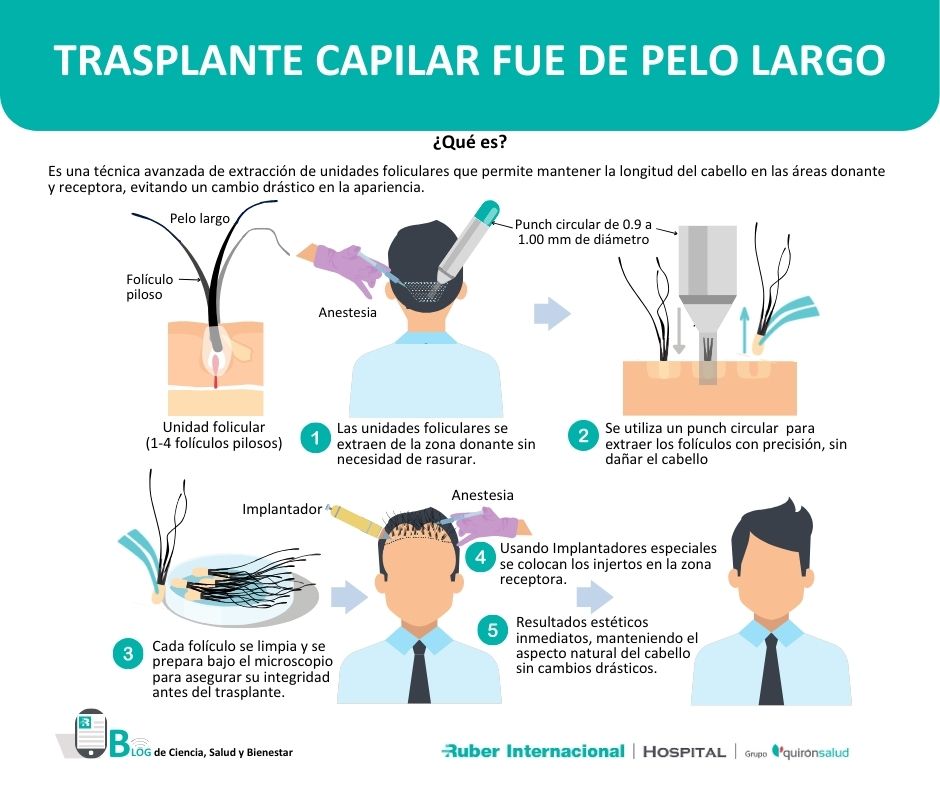 TRASPLANTE CAPILAR FUE DE PELO LARGO

¿Qué es?

Es una técnica avanzada de extracción de unidades foliculares que permite mantener la longitud del cabello en las áreas donante y receptora, evitando un cambio drástico en la apariencia.

Pelo largo

Folículo piloso

Unidad folicular (1-4 folículos pilosos)

Anestesia

Punch circular de 0.9 a 1.00 mm de diámetro

1 Las unidades foliculares se extraen de la zona donante sin necesidad de rasurar.

2 Se utiliza un punch circular para extraer los folículos con precisión, sin dañar el cabello

Implantador

Anestesia

3 Cada folículo se limpia y se prepara bajo el microscopio para asegurar su integridad antes del trasplante.

4 Usando Implantadores especiales se colocan los injertos en la zona receptora.

5 Resultados estéticos inmediatos, manteniendo el aspecto natural del cabello sin cambios drásticos.

BLOG de Ciencia, Salud y Bienestar

Ruber Internacional | HOSPITAL | Grupo quironsalud