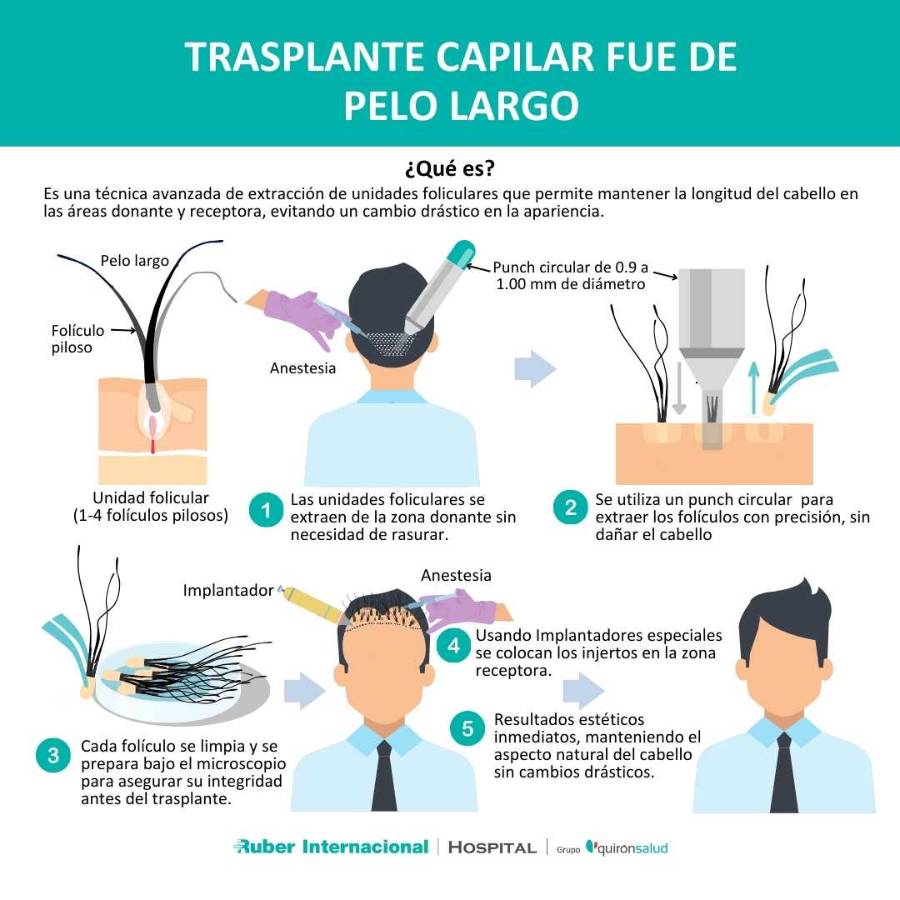 TRASPLANTE CAPILAR FUE DE PELO LARGO

¿Qué es?

Es una técnica avanzada de extracción de unidades foliculares que permite mantener la longitud del cabello en las áreas donante y receptora, evitando un cambio drástico en la apariencia.

Pelo largo

Folículo piloso

Unidad folicular (1-4 folículos pilosos)

Anestesia

Punch circular de 0.9 a 1.00 mm de diámetro

1 Las unidades foliculares se extraen de la zona donante sin necesidad de rasurar.

2 Se utiliza un punch circular para extraer los folículos con precisión, sin dañar el cabello

Implantador

Anestesia

3 Cada folículo se limpia y se prepara bajo el microscopio para asegurar su integridad antes del trasplante.

4 Usando Implantadores especiales se colocan los injertos en la zona receptora.

5 Resultados estéticos inmediatos, manteniendo el aspecto natural del cabello sin cambios drásticos.

Ruber Internacional | HOSPITAL | Grupo quironsalud